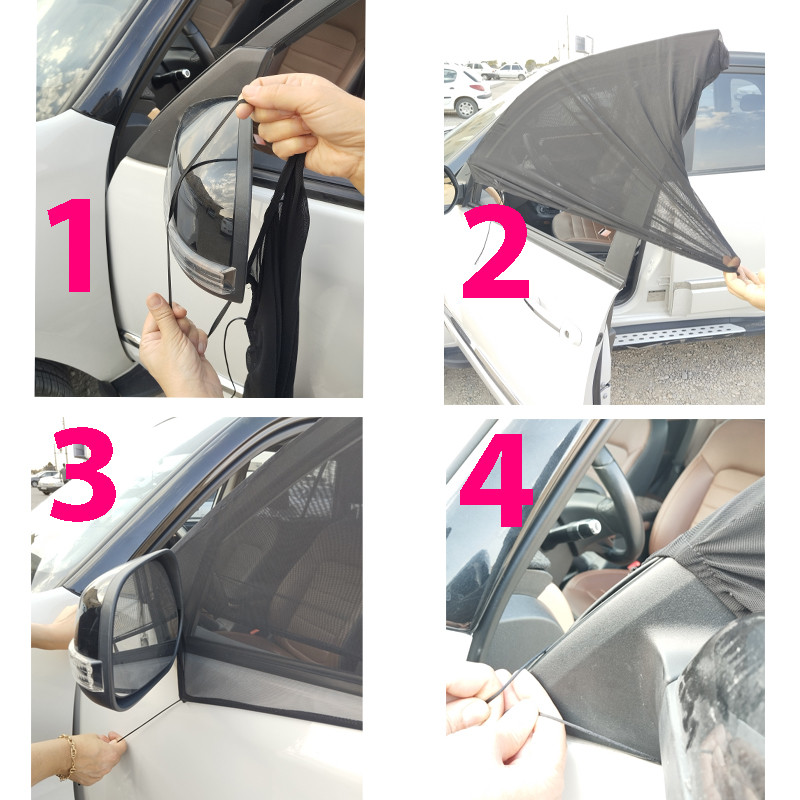 1

2

3

4