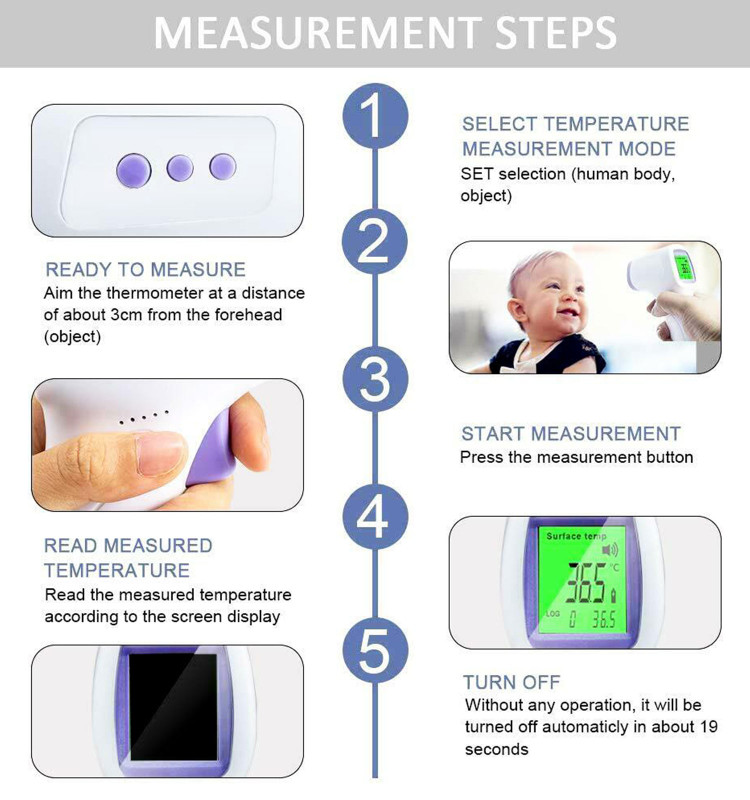 MEASUREMENT STEPS

1

SELECT TEMPERATURE MEASUREMENT MODE
SET selection (human body, object)

2

READY TO MEASURE
Aim the thermometer at a distance of about 3cm from the forehead (object)

3

START MEASUREMENT
Press the measurement button

4

READ MEASURED TEMPERATURE
Read the measured temperature according to the screen display

Surface temp
36.5 °C
LOG 0 36.5

5

TURN OFF
Without any operation, it will be turned off automaticly in about 19 seconds