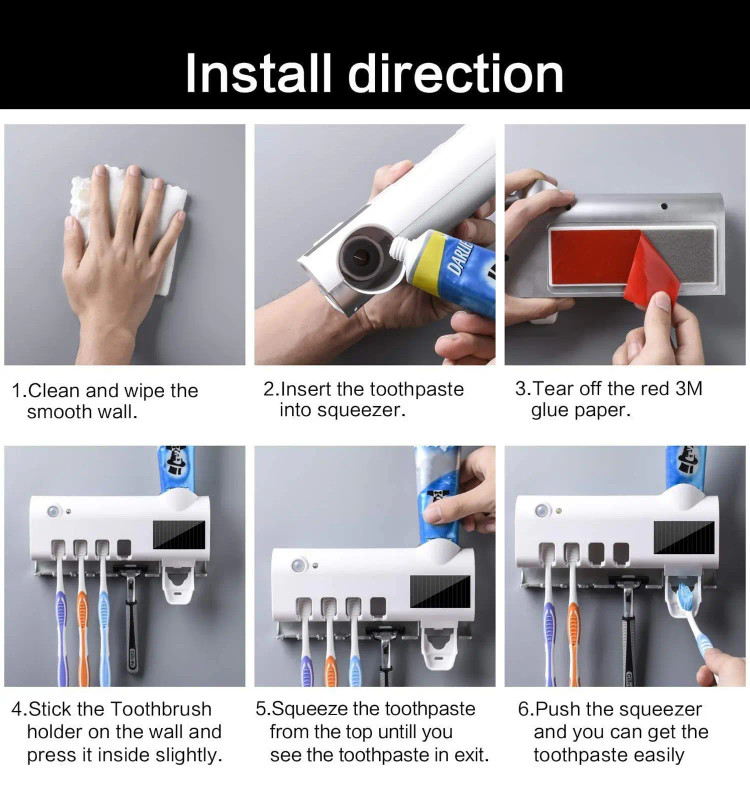 Install direction

DARLIE

1.Clean and wipe the smooth wall.

2.Insert the toothpaste into squeezer.

3.Tear off the red 3M glue paper.

4.Stick the Toothbrush holder on the wall and press it inside slightly.

5.Squeeze the toothpaste from the top untill you see the toothpaste in exit.

6.Push the squeezer and you can get the toothpaste easily