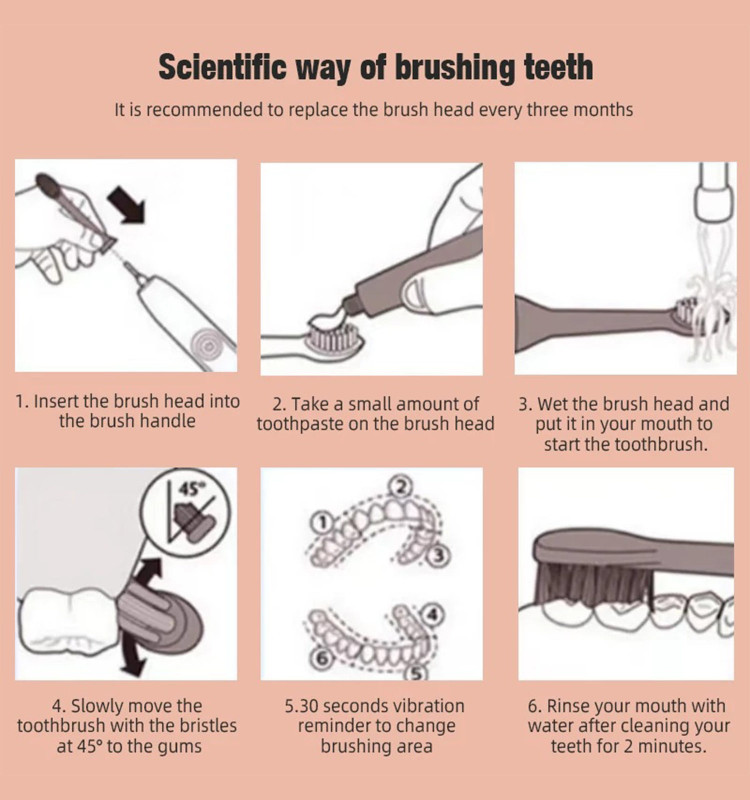 Scientific way of brushing teeth

It is recommended to replace the brush head every three months

1. Insert the brush head into the brush handle

2. Take a small amount of toothpaste on the brush head

3. Wet the brush head and put it in your mouth to start the toothbrush.

45°

1 2 3 4 5 6

4. Slowly move the toothbrush with the bristles at 45° to the gums

5.30 seconds vibration reminder to change brushing area

6. Rinse your mouth with water after cleaning your teeth for 2 minutes.