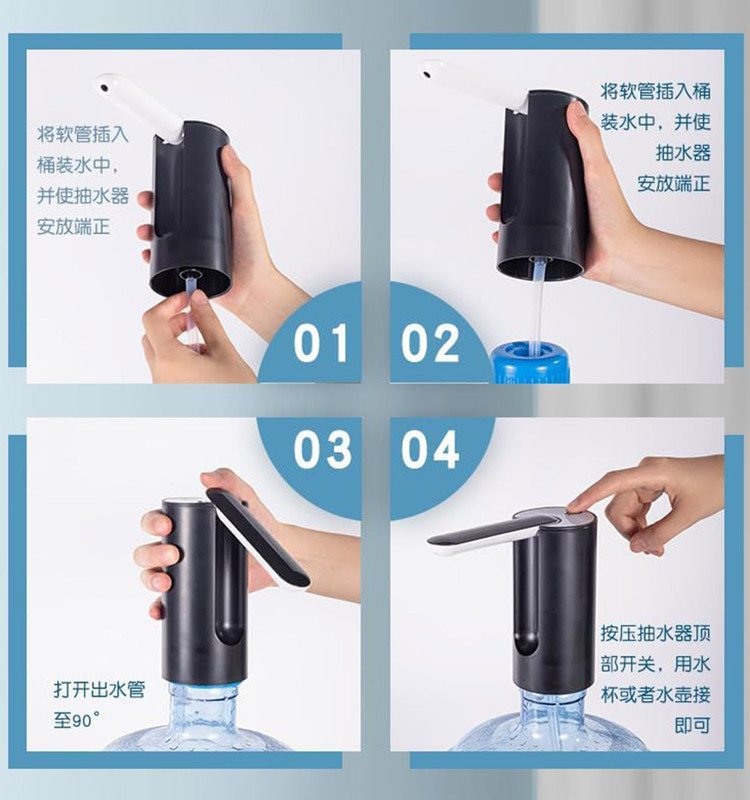 将软管插入桶装水中，并使抽水器安放端正

01

将软管插入桶装水中，并使抽水器安放端正

02

03

打开出水管至90°

04

按压抽水器顶部开关，用水杯或者水壶接即可