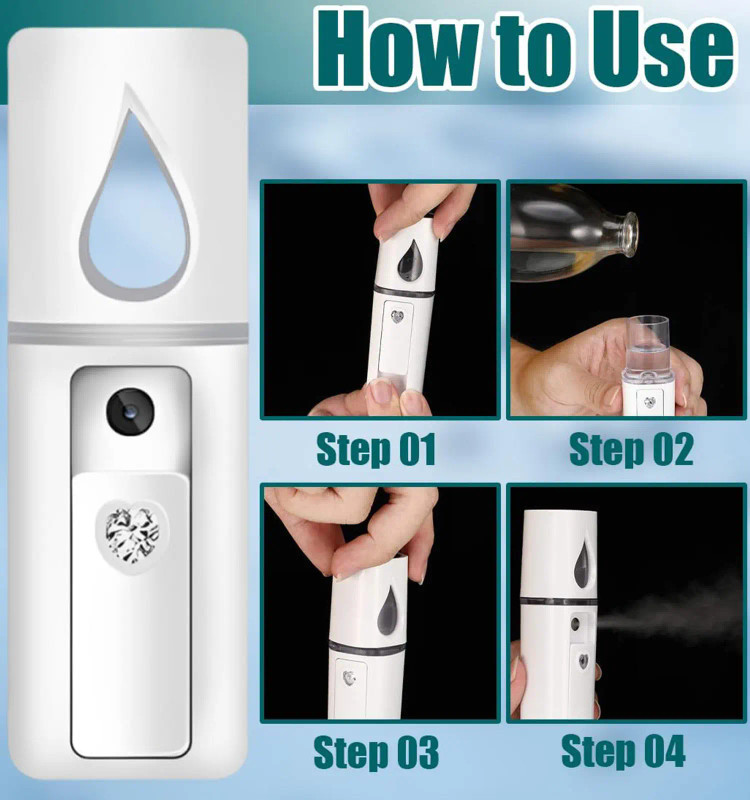 How to Use

Step 01

Step 02

Step 03

Step 04