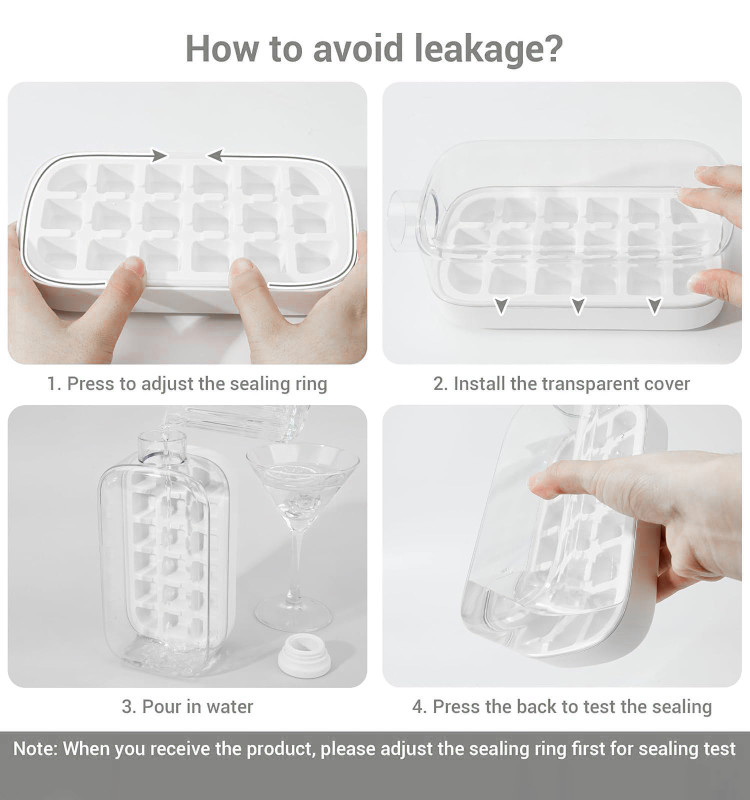 How to avoid leakage?

1. Press to adjust the sealing ring

2. Install the transparent cover

3. Pour in water

4. Press the back to test the sealing

Note: When you receive the product, please adjust the sealing ring first for sealing test