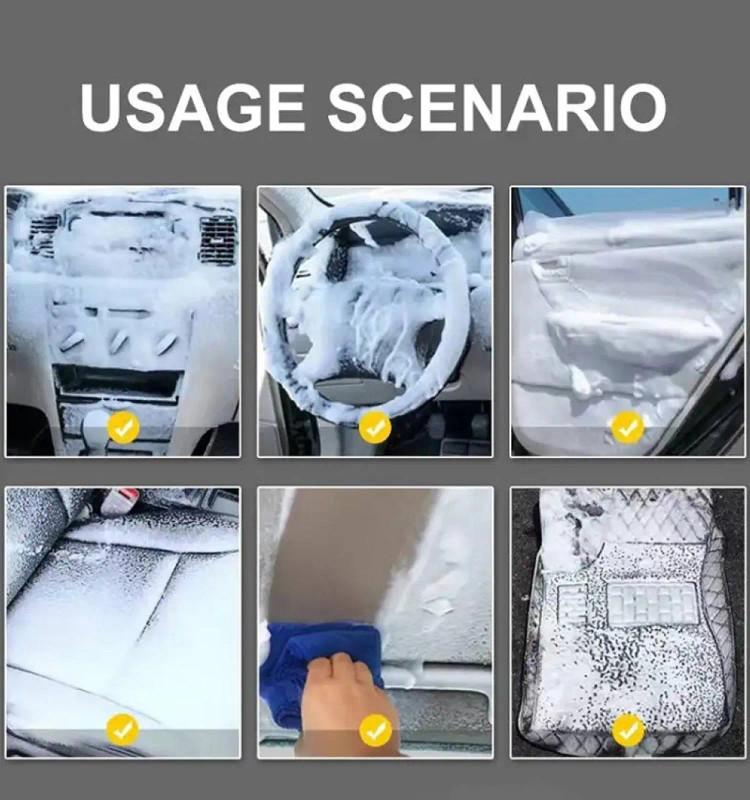 USAGE SCENARIO