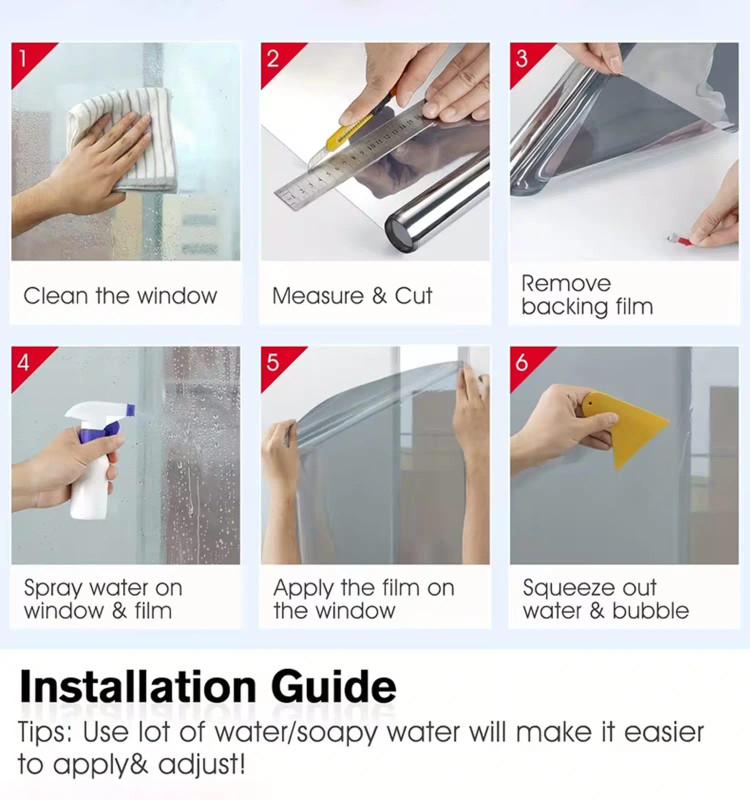 1

Clean the window

2

Measure & Cut

3

Remove backing film

4

Spray water on window & film

5

Apply the film on the window

6

Squeeze out water & bubble

Installation Guide

Tips: Use lot of water/soapy water will make it easier to apply& adjust!